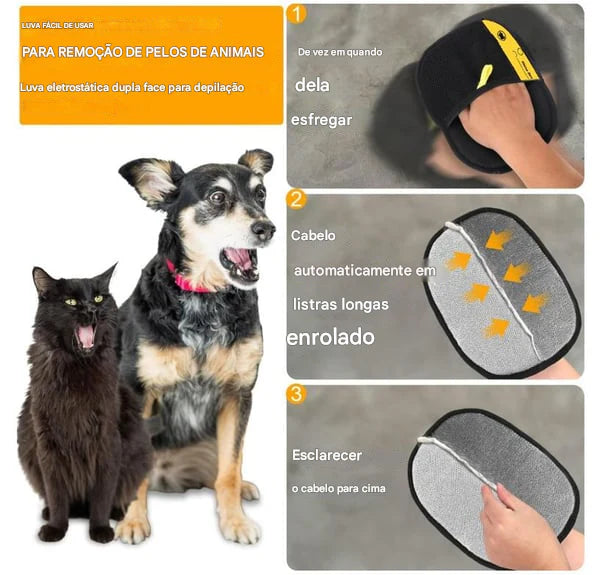 LUVA FÁCIL DE USAR

PARA REMOÇÃO DE PELOS DE ANIMAIS

Luva eletrostática dupla face para depilação

1

De vez em quando

dela

esfregar

2

Cabelo

automaticamente em

listras longas

enrolado

3

Esclarecer

o cabelo para cima